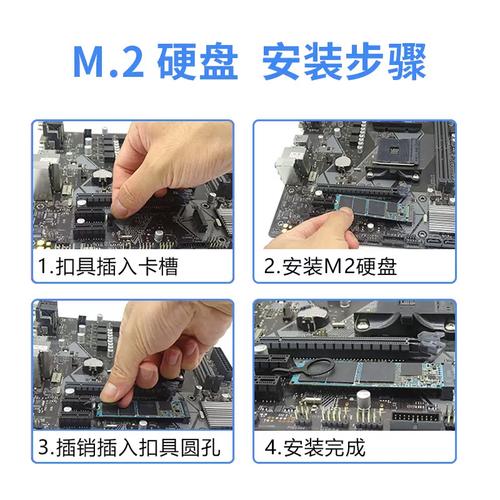 M.2 硬盘 安装步骤

1.扣具插入卡槽

2.安装M2硬盘

3.插销插入扣具圆孔

4.安装完成