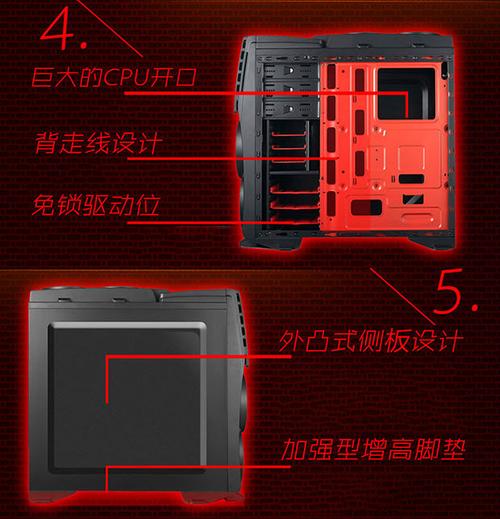 4.

巨大的CPU开口

背走线设计

免锁驱动位

5.

外凸式侧板设计

加强型增高脚垫