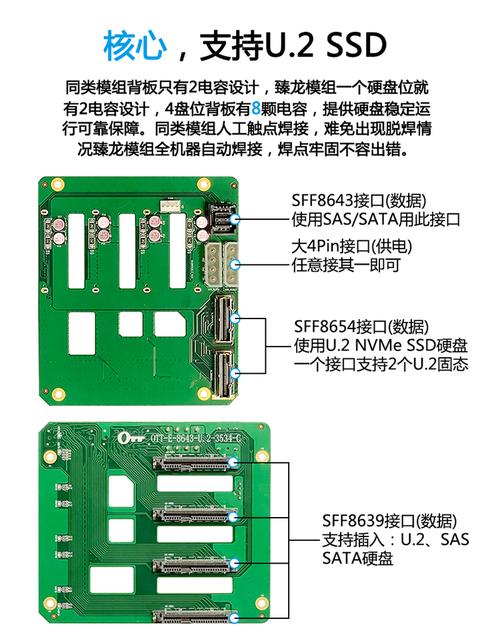 核心，支持U.2 SSD

同类模组背板只有2电容设计，臻龙模组一个硬盘位就有2电容设计，4盘位背板有8颗电容，提供硬盘稳定运行可靠保障。同类模组人工触点焊接，难免出现脱焊情况臻龙模组全机器自动焊接，焊点牢固不容出错。

SFF8643接口(数据)
使用SAS/SATA用此接口

大4Pin接口(供电)
任意接其一即可

SFF8654接口(数据)
使用U.2 NVMe SSD硬盘
一个接口支持2个U.2固态

OTT-E-8643-U.2-3534-C

SFF8639接口(数据)
支持插入：U.2、SAS
SATA硬盘