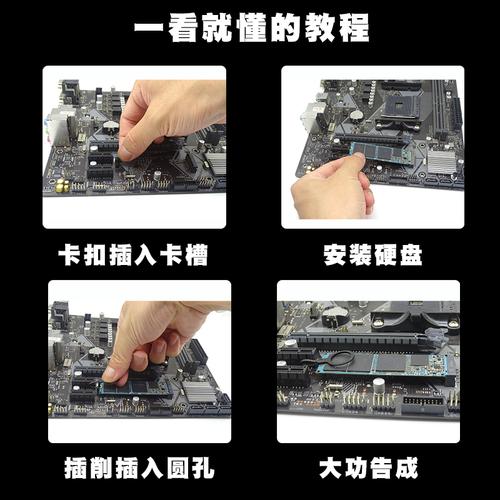 一看就懂的教程

卡扣插入卡槽

安装硬盘

插削插入圆孔

大功告成