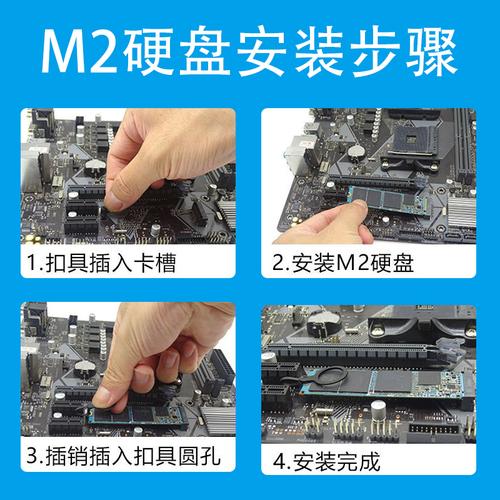 M2硬盘安装步骤

1.扣具插入卡槽

2.安装M2硬盘

3.插销插入扣具圆孔

4.安装完成