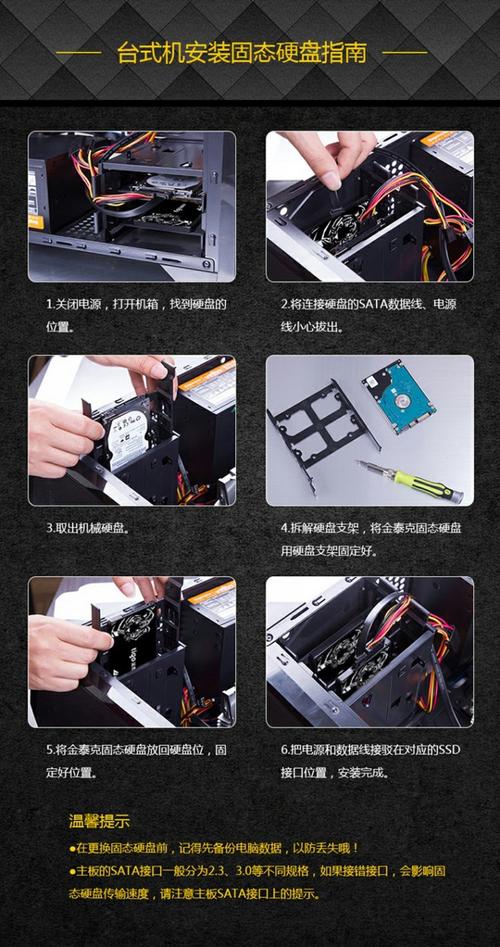 台式机安装固态硬盘指南

1.关闭电源，打开机箱，找到硬盘的位置。

2.将连接硬盘的SATA数据线、电源线小心拔出。

3.取出机械硬盘。

4.拆解硬盘支架，将金泰克固态硬盘用硬盘支架固定好。

5.将金泰克固态硬盘放回硬盘位，固定好位置。

6.把电源和数据线接驳在对应的SSD接口位置，安装完成。

温馨提示

●在更换固态硬盘前，记得先备份电脑数据，以防丢失哦！

●主板的SATA接口一般分为2.3、3.0等不同规格，如果接错接口，会影响固态硬盘传输速度，请注意主板SATA接口上的提示。