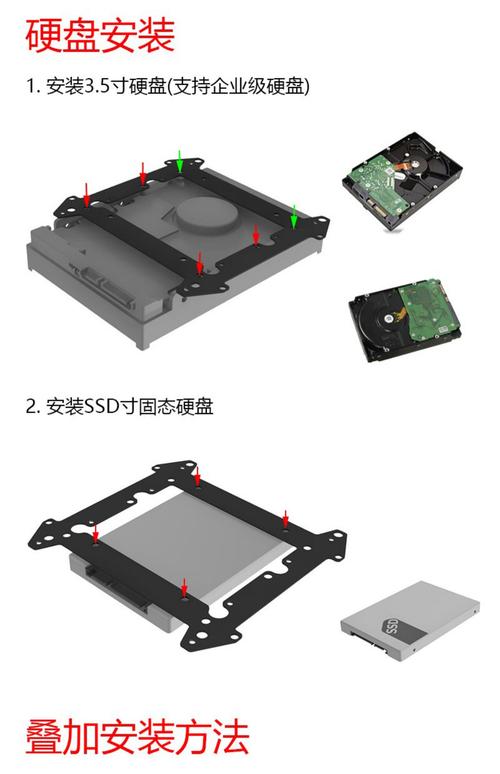 硬盘安装

1. 安装3.5寸硬盘(支持企业级硬盘)

2. 安装SSD寸固态硬盘

SSD

叠加安装方法