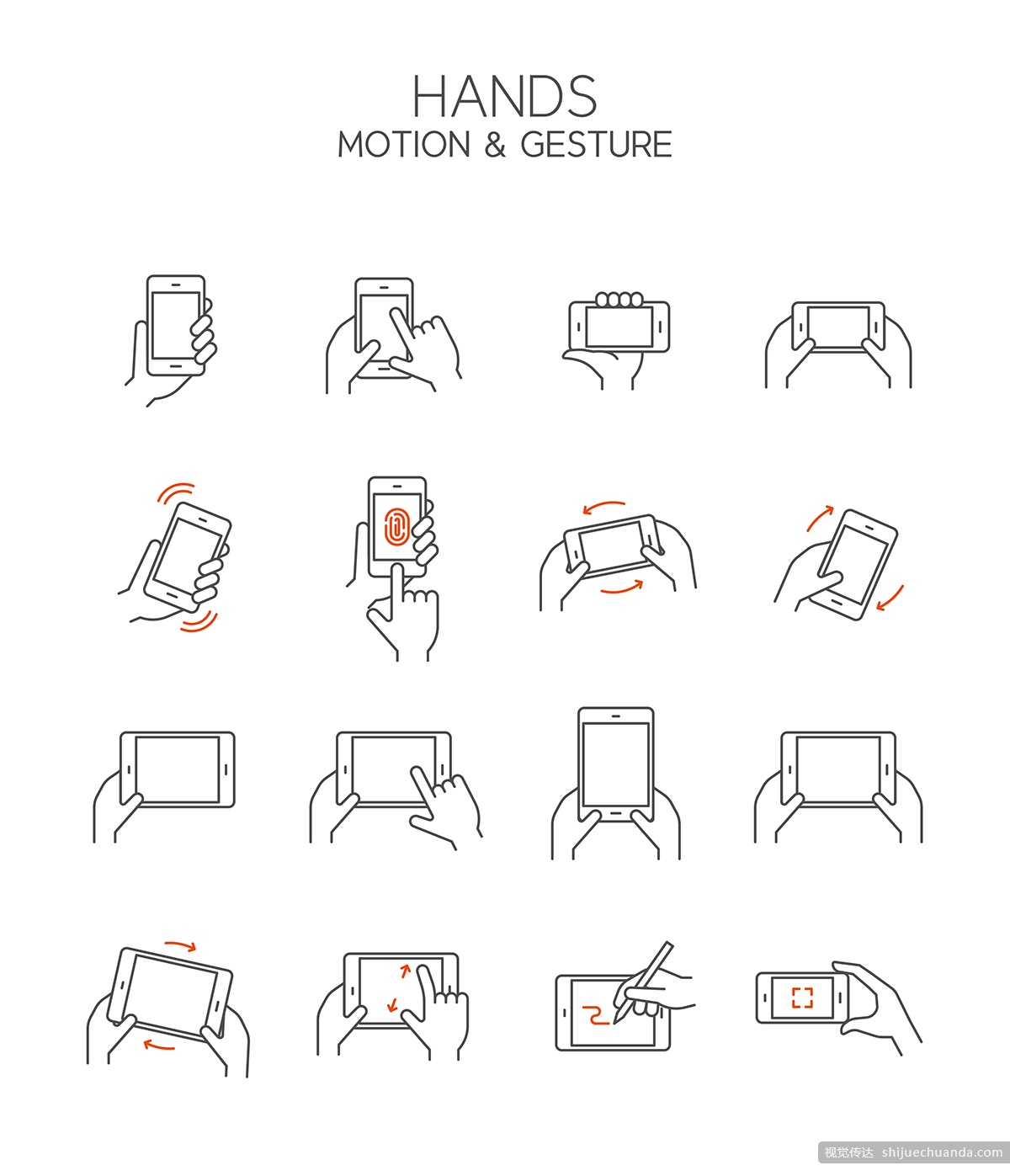 HANDS
MOTION & GESTURE

视觉传达 shijuechuanda.com